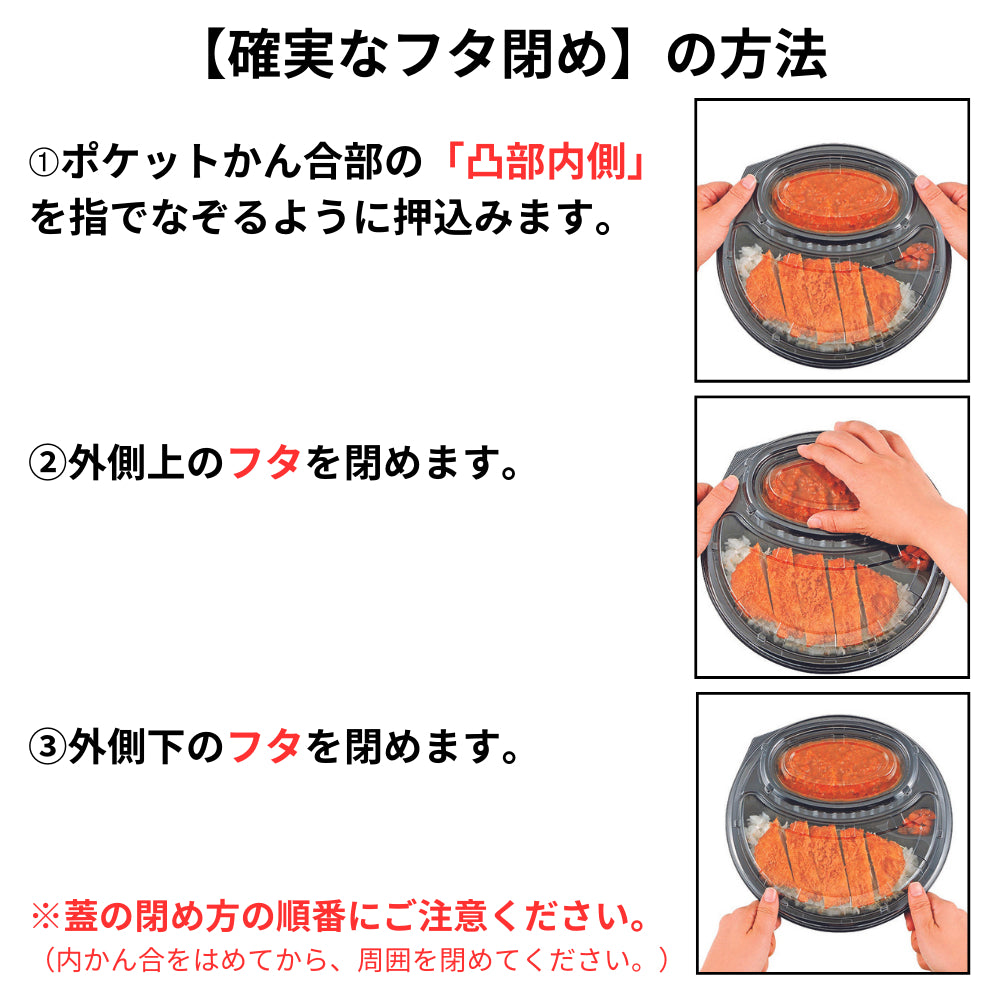 【確実なフタ閉め】の方法

①ポケットかん合部の「凸部内側」を指でなぞるように押込みます。

②外側上のフタを閉めます。

③外側下のフタを閉めます。

※蓋の閉め方の順番にご注意ください。
（内かん合をはめてから、周囲を閉めてください。）