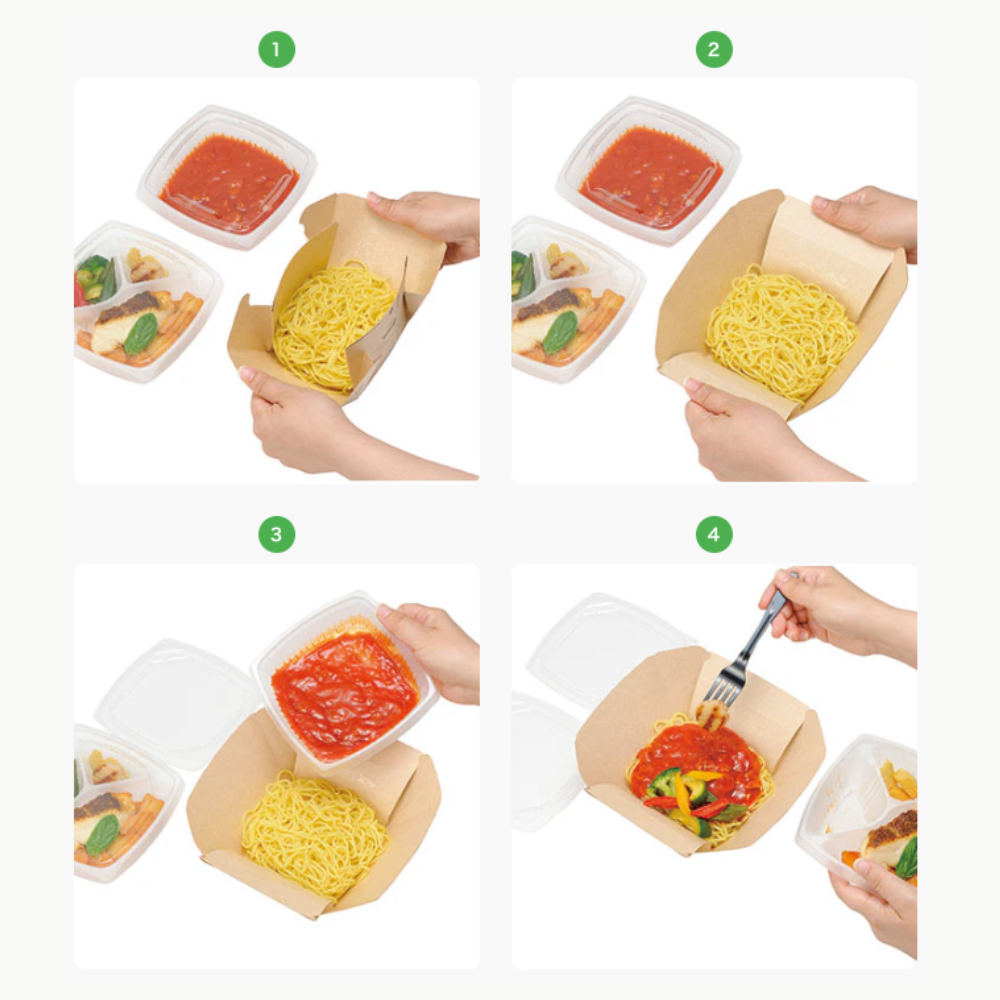 1

2

3

4